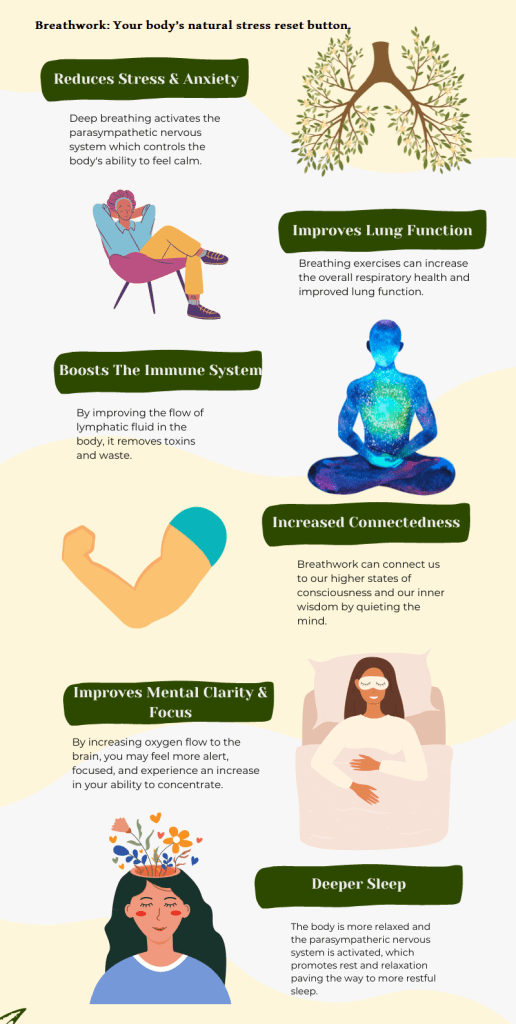 Breathwork: Your body's natural stress reset button.

Reduces Stress & Anxiety

Deep breathing activates the parasympathetic nervous system which controls the body's ability to feel calm.

Improves Lung Function

Breathing exercises can increase the overall respiratory health and improved lung function.

Boosts The Immune System

By improving the flow of lymphatic fluid in the body, it removes toxins and waste.

Increased Connectedness

Breathwork can connect us to our higher states of consciousness and our inner wisdom by quieting the mind.

Improves Mental Clarity & Focus

By increasing oxygen flow to the brain, you may feel more alert, focused, and experience an increase in your ability to concentrate.

Deeper Sleep

The body is more relaxed and the parasympatheric nervous system is activated, which promotes rest and relaxation paving the way to more restful sleep.